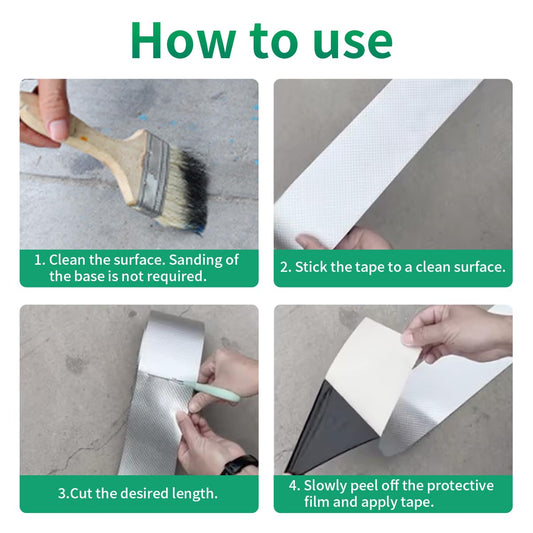 How to use

1. Clean the surface. Sanding of the base is not required.

2. Stick the tape to a clean surface.

3.Cut the desired length.

4. Slowly peel off the protective film and apply tape.