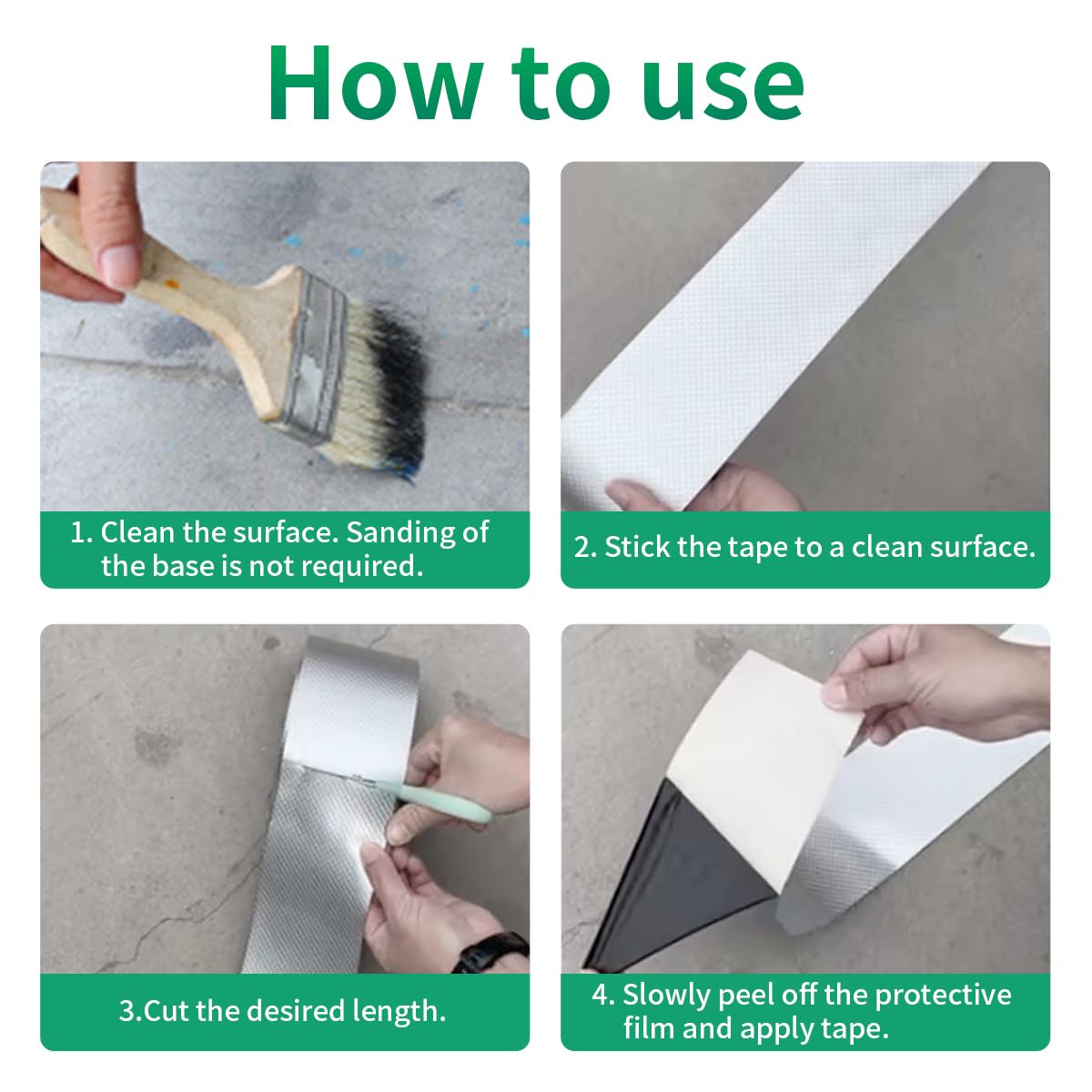 How to use

1. Clean the surface. Sanding of the base is not required.

2. Stick the tape to a clean surface.

3.Cut the desired length.

4. Slowly peel off the protective film and apply tape.