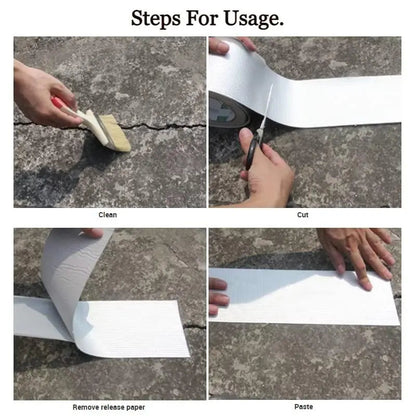 Steps For Usage.

Clean

Cut

Remove release paper

Paste